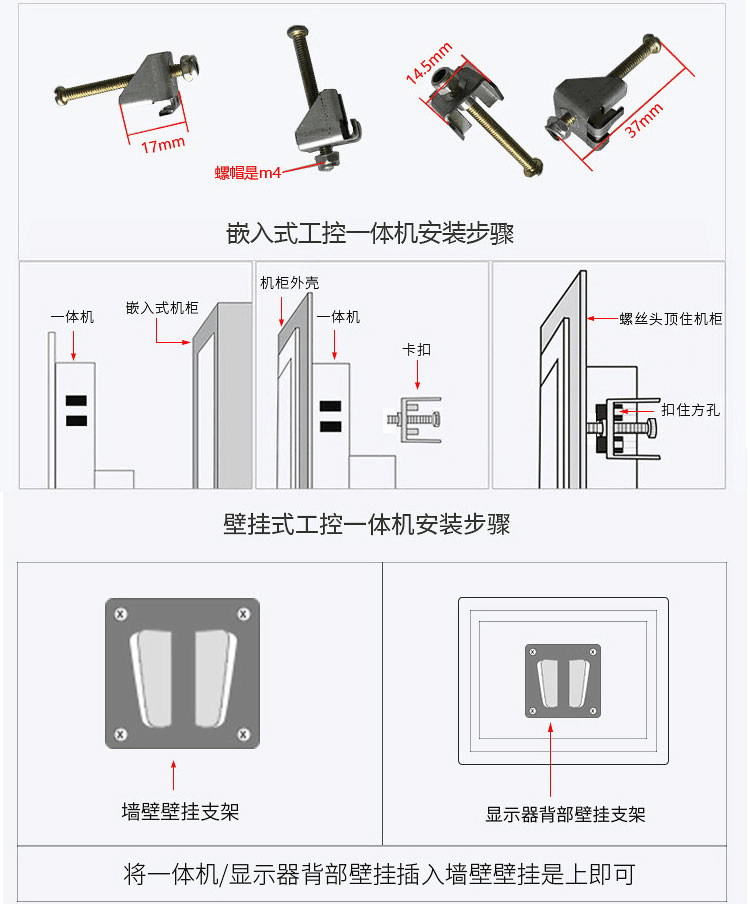 17mm

螺帽是m4

14.5mm

37mm

嵌入式工控一体机安装步骤

一体机

嵌入式机柜

机柜外壳

一体机

卡扣

螺丝头顶住机柜

扣住方孔

壁挂式工控一体机安装步骤

墙壁壁挂支架

显示器背部壁挂支架

将一体机/显示器背部壁挂插入墙壁壁挂是上即可